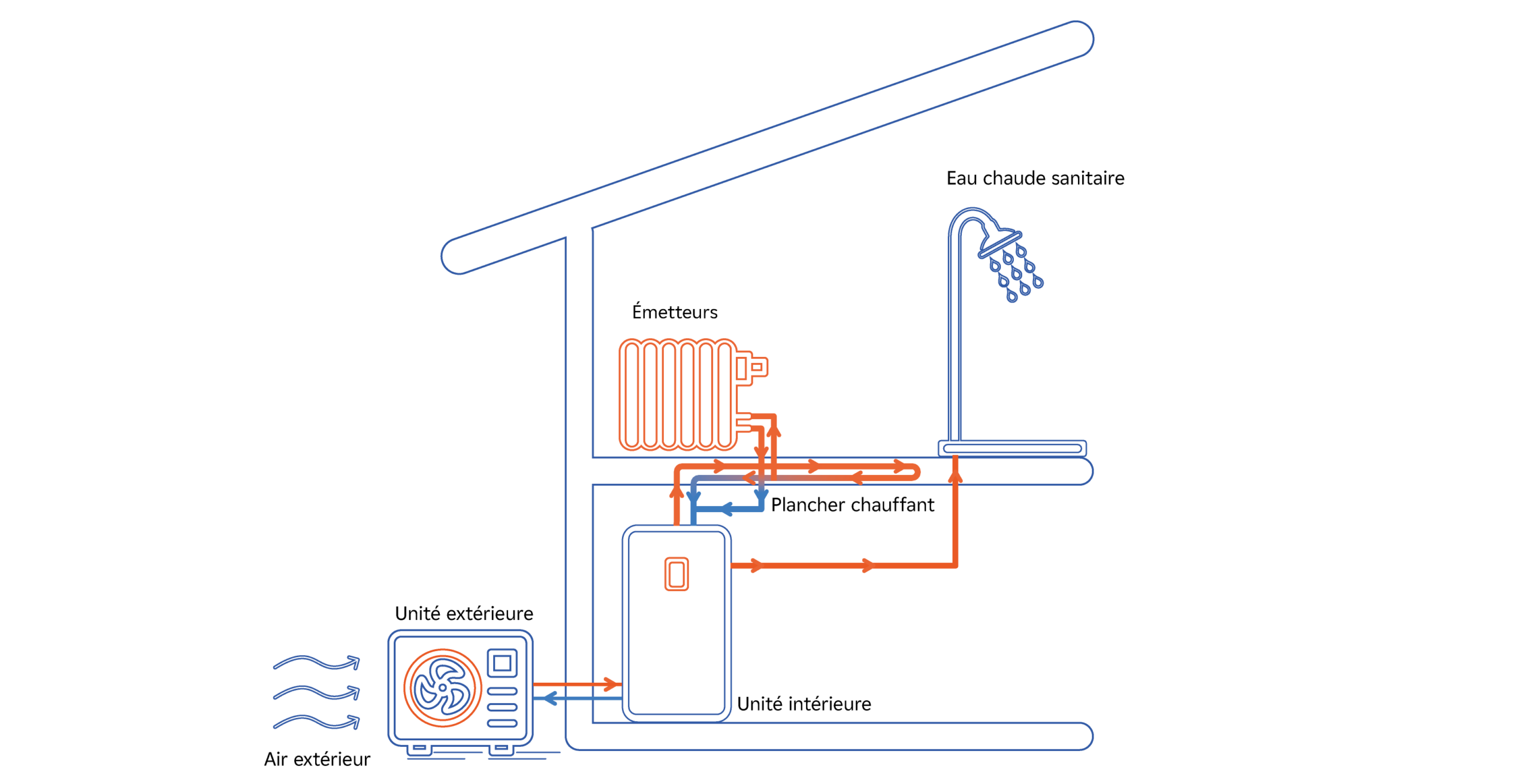 Eau chaude sanitaire

Émetteurs

Plancher chauffant

Unité extérieure

Unité intérieure

Air extérieur